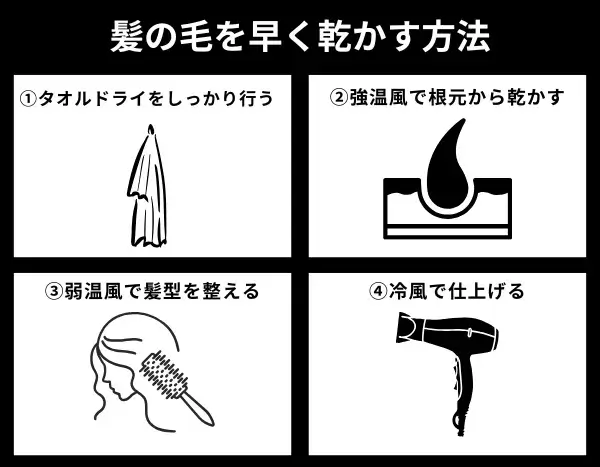 髪の毛を早く乾かす方法

①タオルドライをしっかり行う

②強温風で根元から乾かす

③弱温風で髪型を整える

④冷風で仕上げる